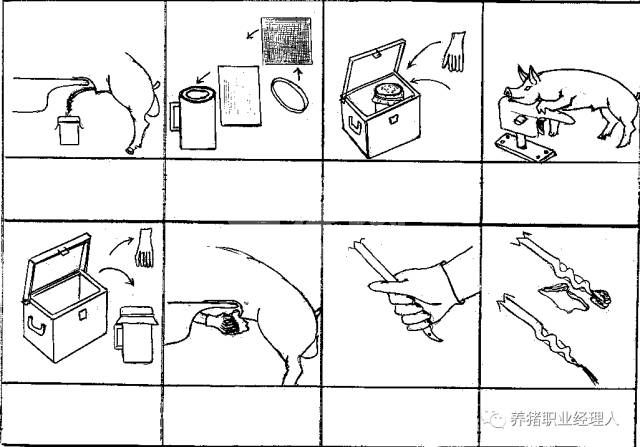 养猪职业经理人